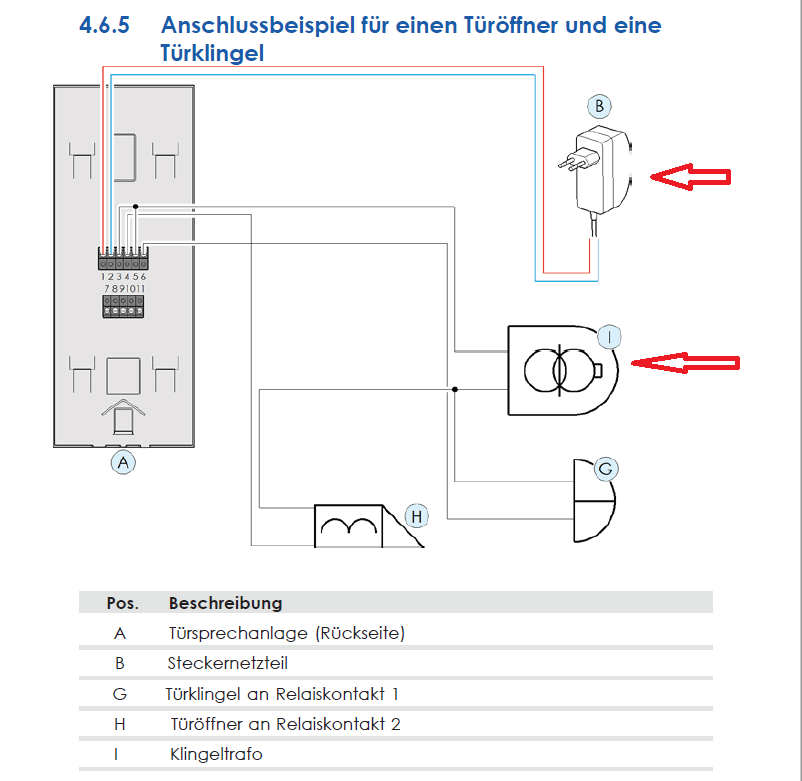 4.6.5 Anschlussbeispiel für einen Türöffner und eine Türklingel

B

1 2 3 4 5 6

7 8 9 10 11

I

A

G

H

| Pos. | Beschreibung |
|---|---|
| A | Türsprechanlage (Rückseite) |
| B | Steckernetzteil |
| G | Türklingel an Relaiskontakt 1 |
| H | Türöffner an Relaiskontakt 2 |
| I | Klingeltrafo |